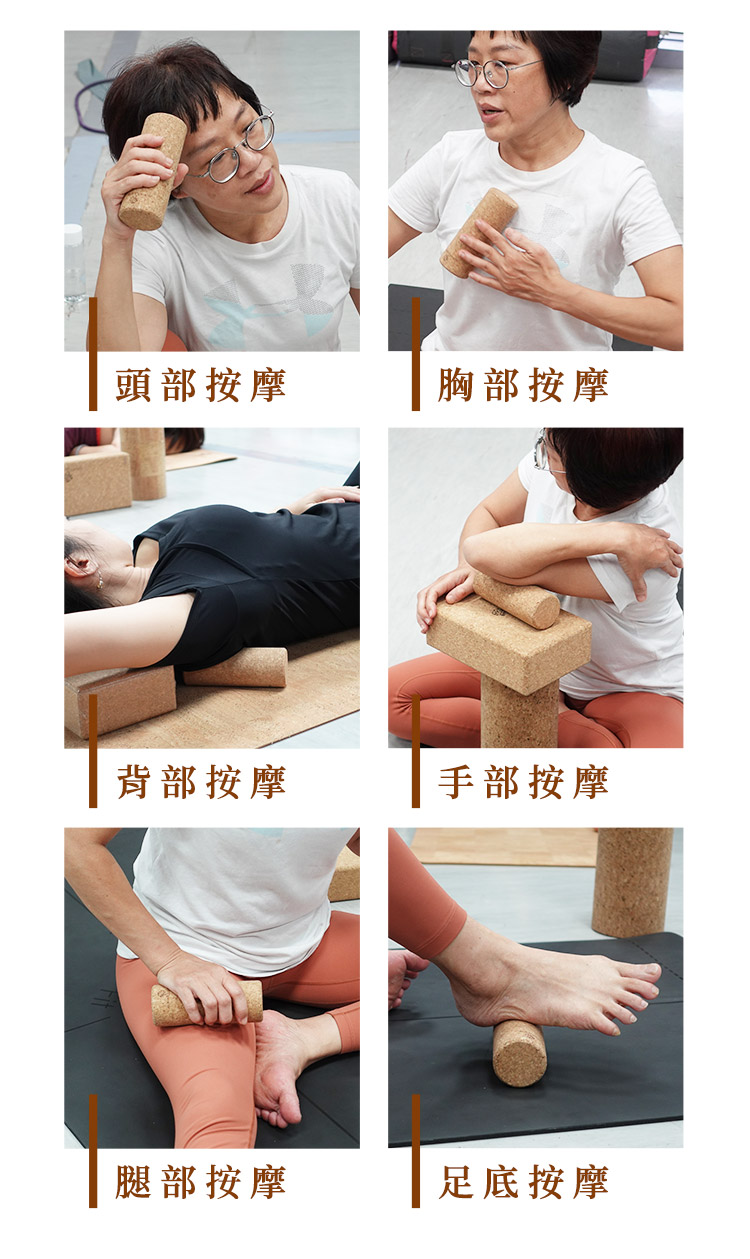 頭部按摩

胸部按摩

背部按摩

手部按摩

腿部按摩

足底按摩